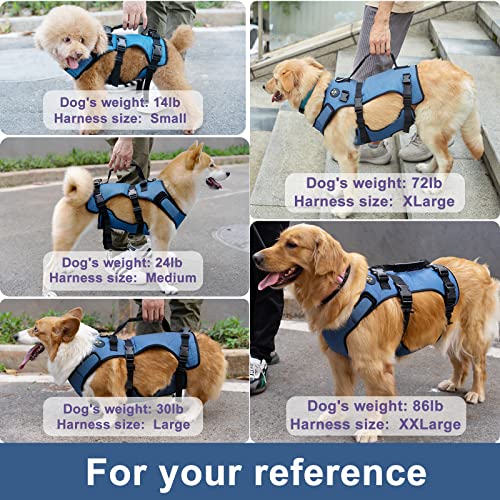 Dog's weight: 14lb
Harness size: Small

Dog's weight: 24lb
Harness size: Medium

Dog's weight: 30lb
Harness size: Large

Dog's weight: 72lb
Harness size: XLarge

Dog's weight: 86lb
Harness size: XXLarge

For your reference