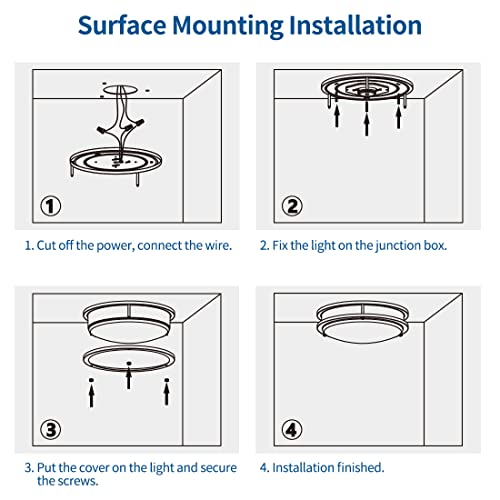 Surface Mounting Installation

①

1. Cut off the power, connect the wire.

②

2. Fix the light on the junction box.

③

3. Put the cover on the light and secure the screws.

④

4. Installation finished.