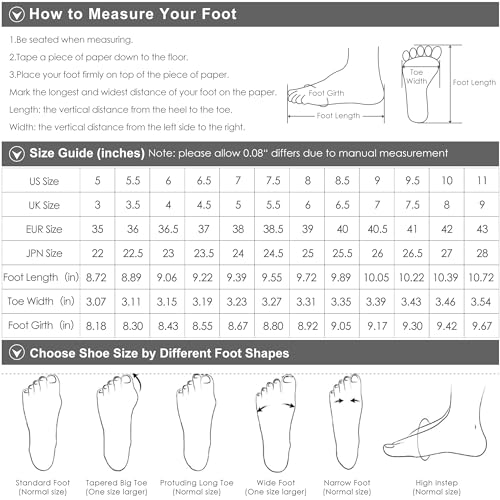 How to Measure Your Foot

1.Be seated when measuring.
2.Tape a piece of paper down to the floor.
3.Place your foot firmly on top of the piece of paper.
Mark the longest and widest distance of your foot on the paper.
Length: the vertical distance from the heel to the toe.
Width: the vertical distance from the left side to the right.

Foot Girth
Foot Length
Toe Width
Foot Length

Size Guide (inches) Note: please allow 0.08" differs due to manual measurement

| US Size | 5 | 5.5 | 6 | 6.5 | 7 | 7.5 | 8 | 8.5 | 9 | 9.5 | 10 | 11 |
|---|---|---|---|---|---|---|---|---|---|---|---|---|
| UK Size | 3 | 3.5 | 4 | 4.5 | 5 | 5.5 | 6 | 6.5 | 7 | 7.5 | 8 | 9 |
| EUR Size | 35 | 36 | 36.5 | 37 | 38 | 38.5 | 39 | 40 | 40.5 | 41 | 42 | 43 |
| JPN Size | 22 | 22.5 | 23 | 23.5 | 24 | 24.5 | 25 | 25.5 | 26 | 26.5 | 27 | 28 |
| Foot Length (in) | 8.72 | 8.89 | 9.06 | 9.22 | 9.39 | 9.55 | 9.72 | 9.89 | 10.05 | 10.22 | 10.39 | 10.72 |
| Toe Width (in) | 3.07 | 3.11 | 3.15 | 3.19 | 3.23 | 3.27 | 3.31 | 3.35 | 3.39 | 3.43 | 3.46 | 3.54 |
| Foot Girth (in) | 8.18 | 8.30 | 8.43 | 8.55 | 8.67 | 8.80 | 8.92 | 9.05 | 9.17 | 9.30 | 9.42 | 9.67 |

Choose Shoe Size by Different Foot Shapes

Standard Foot (Normal size)
Tapered Big Toe (One size larger)
Protuding Long Toe (Normal size)
Wide Foot (One size larger)
Narrow Foot (Normal size)
High Instep (Normal size)