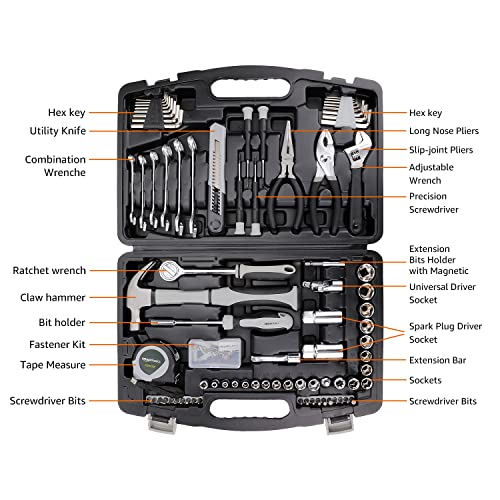 Hex key
Utility Knife
Combination Wrenche
Ratchet wrench
Claw hammer
Bit holder
Fastener Kit
Tape Measure
Screwdriver Bits

Hex key
Long Nose Pliers
Slip-joint Pliers
Adjustable Wrench
Precision Screwdriver
Extension Bits Holder with Magnetic
Universal Driver Socket
Spark Plug Driver Socket
Extension Bar
Sockets
Screwdriver Bits