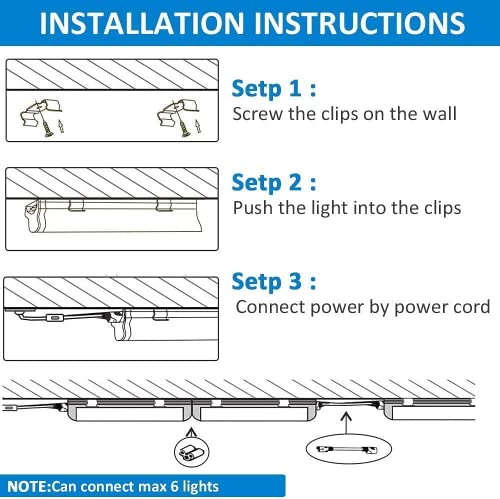 INSTALLATION INSTRUCTIONS

Setp 1 :
Screw the clips on the wall

Setp 2 :
Push the light into the clips

Setp 3 :
Connect power by power cord

NOTE:Can connect max 6 lights