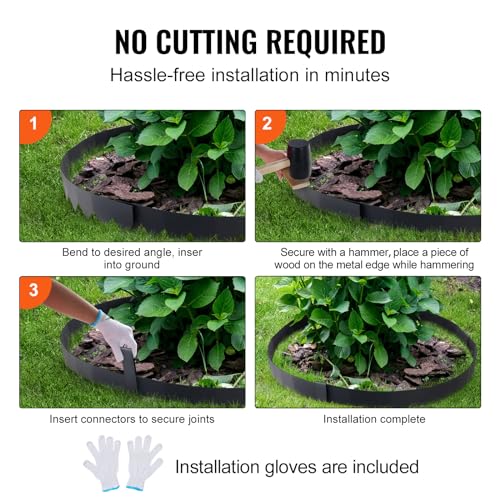 NO CUTTING REQUIRED

Hassle-free installation in minutes

1

Bend to desired angle, inser into ground

2

Secure with a hammer, place a piece of wood on the metal edge while hammering

3

Insert connectors to secure joints

Installation complete

Installation gloves are included