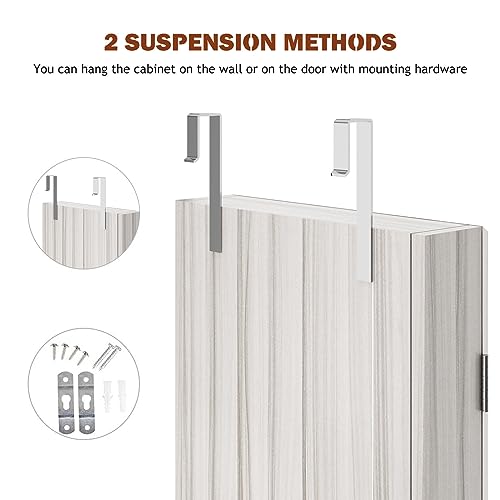 2 SUSPENSION METHODS

You can hang the cabinet on the wall or on the door with mounting hardware