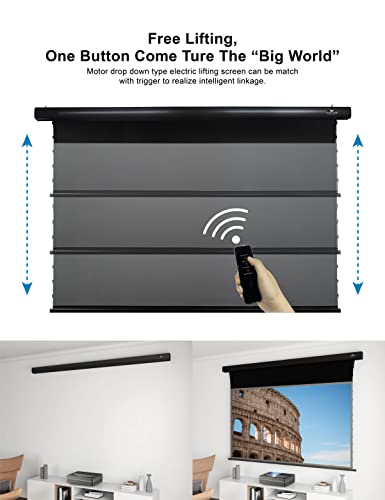 Free Lifting,
One Button Come Ture The “Big World”

Motor drop down type electric lifting screen can be match with trigger to realize intelligent linkage.