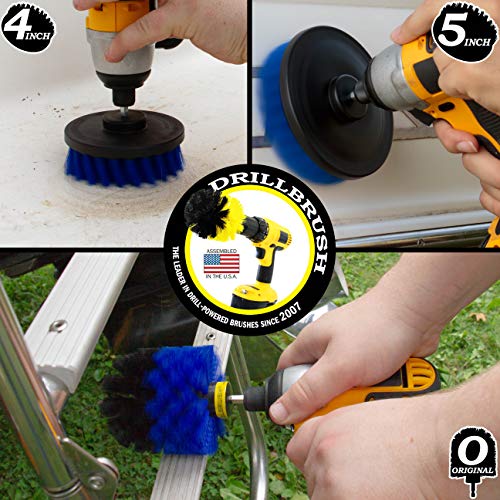 4 INCH

5 INCH

DRILLBRUSH

ASSEMBLED IN THE U.S.A.

THE LEADER IN DRILL-POWERED BRUSHES SINCE 2007

O ORIGINAL