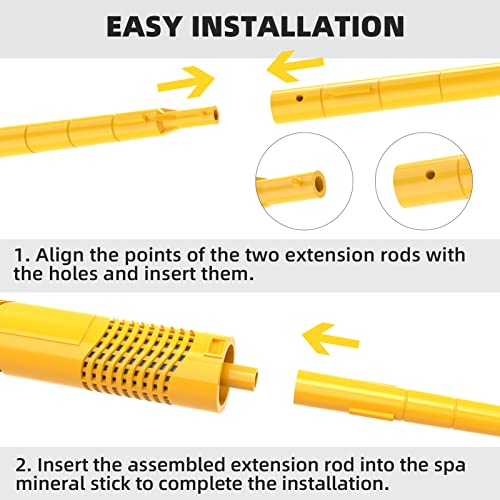 EASY INSTALLATION

1. Align the points of the two extension rods with the holes and insert them.

2. Insert the assembled extension rod into the spa mineral stick to complete the installation.