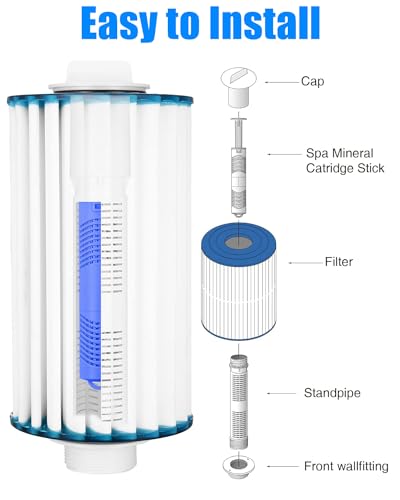 Easy to Install

Cap

Spa Mineral Catridge Stick

Filter

Standpipe

Front wallfitting