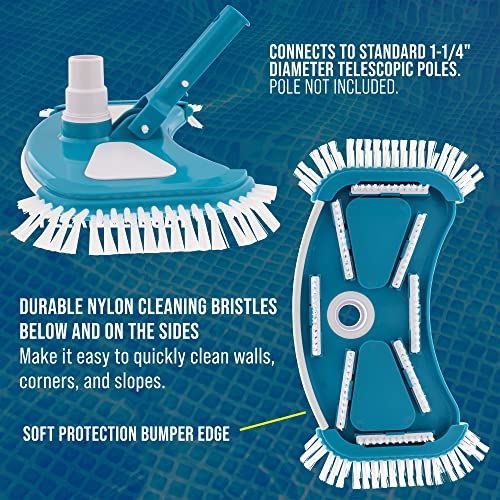 CONNECTS TO STANDARD 1-1/4" DIAMETER TELESCOPIC POLES. POLE NOT INCLUDED.

DURABLE NYLON CLEANING BRISTLES BELOW AND ON THE SIDES
Make it easy to quickly clean walls, corners, and slopes.

SOFT PROTECTION BUMPER EDGE