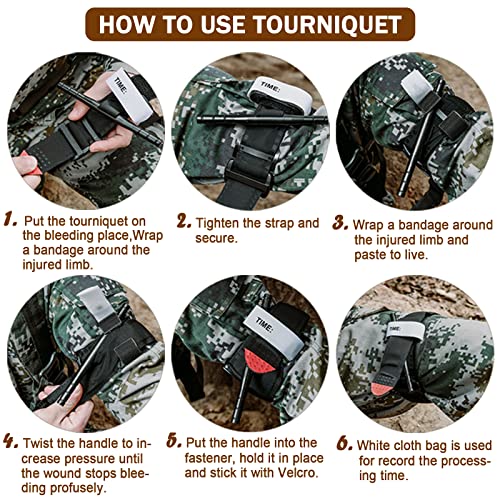 HOW TO USE TOURNIQUET

TIME:

TIME:

1. Put the tourniquet on the bleeding place,Wrap a bandage around the injured limb.

2. Tighten the strap and secure.

3. Wrap a bandage around the injured limb and paste to live.

TIME:

4. Twist the handle to increase pressure until the wound stops bleeding profusely.

5. Put the handle into the fastener, hold it in place and stick it with Velcro.

6. White cloth bag is used for record the processing time.