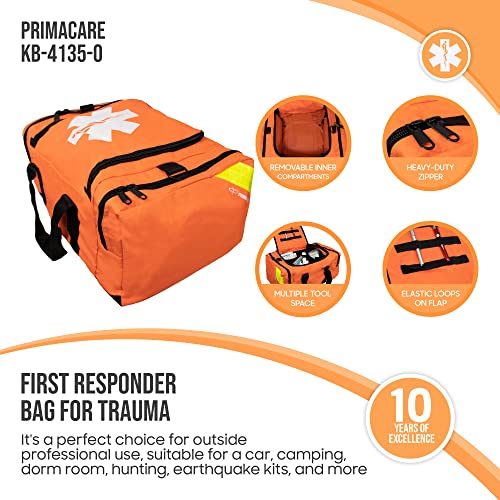 PRIMACARE
KB-4135-O

REMOVABLE INNER COMPARTMENTS

HEAVY-DUTY ZIPPER

MULTIPLE TOOL SPACE

ELASTIC LOOPS ON FLAP

FIRST RESPONDER BAG FOR TRAUMA

It's a perfect choice for outside professional use, suitable for a car, camping, dorm room, hunting, earthquake kits, and more

10
YEARS OF EXCELLENCE