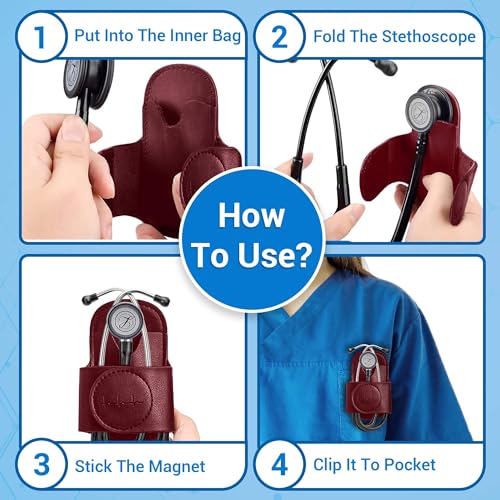 1 Put Into The Inner Bag

2 Fold The Stethoscope

How To Use?

3 Stick The Magnet

4 Clip It To Pocket