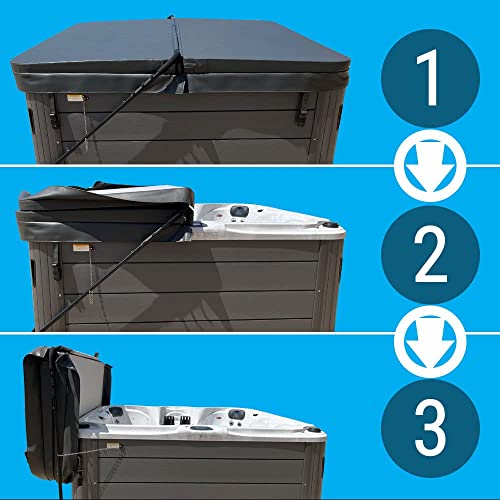 1

2

3