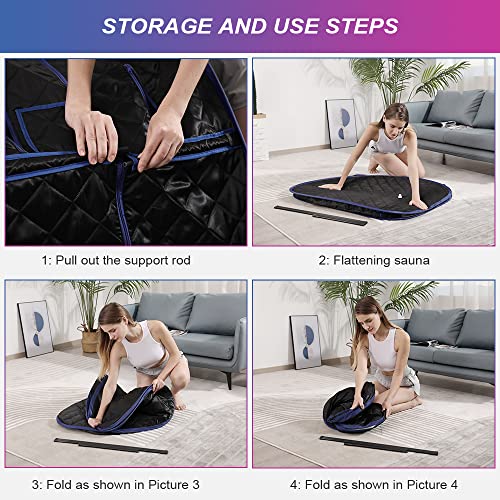 STORAGE AND USE STEPS

1: Pull out the support rod

2: Flattening sauna

3: Fold as shown in Picture 3

4: Fold as shown in Picture 4