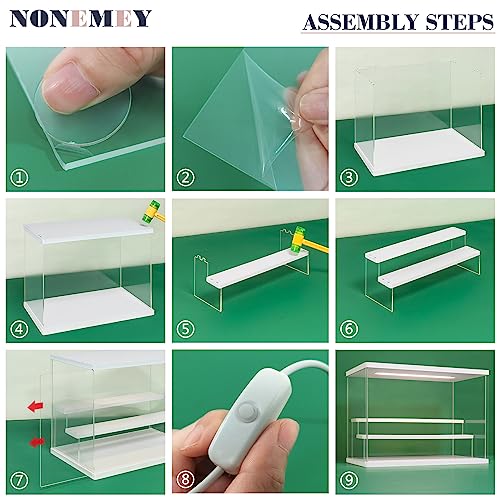 NONEMEY

ASSEMBLY STEPS

①

②

③

④

⑤

⑥

⑦

⑧

⑨