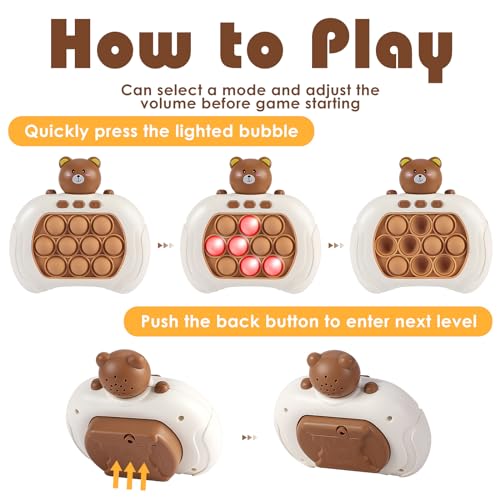 How to Play

Can select a mode and adjust the volume before game starting

Quickly press the lighted bubble

Push the back button to enter next level