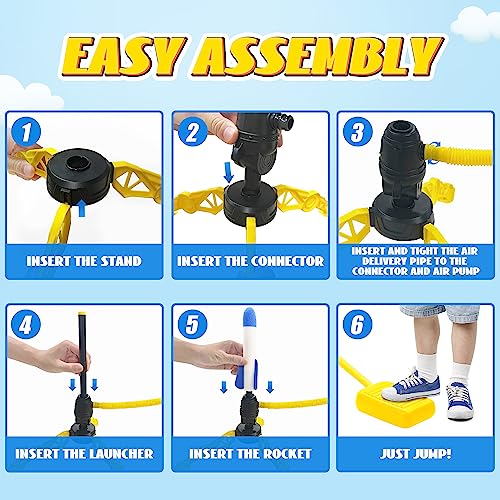 EASY ASSEMBLY

1
INSERT THE STAND

2
INSERT THE CONNECTOR

3
INSERT AND TIGHT THE AIR DELIVERY PIPE TO THE CONNECTOR AND AIR PUMP

4
INSERT THE LAUNCHER

5
INSERT THE ROCKET

6
JUST JUMP!