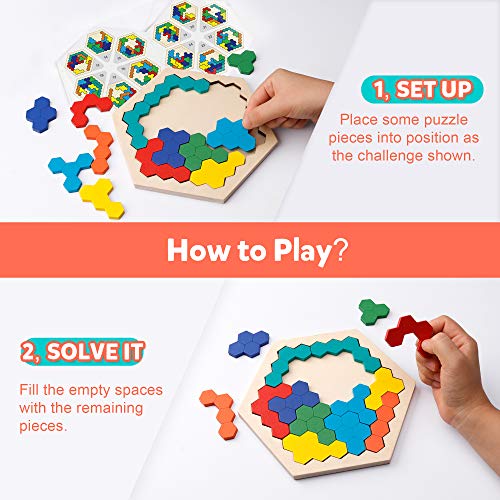 1, SET UP

Place some puzzle pieces into position as the challenge shown.

How to Play?

2, SOLVE IT

Fill the empty spaces with the remaining pieces.