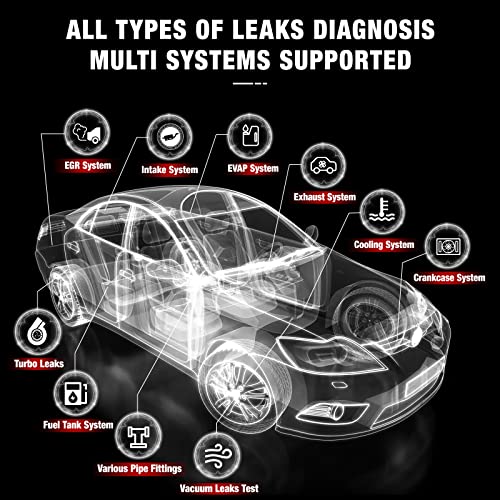 ALL TYPES OF LEAKS DIAGNOSIS
MULTI SYSTEMS SUPPORTED

EGR System

Intake System

EVAP System

Exhaust System

Cooling System

Crankcase System

Turbo Leaks

Fuel Tank System

Various Pipe Fittings

Vacuum Leaks Test