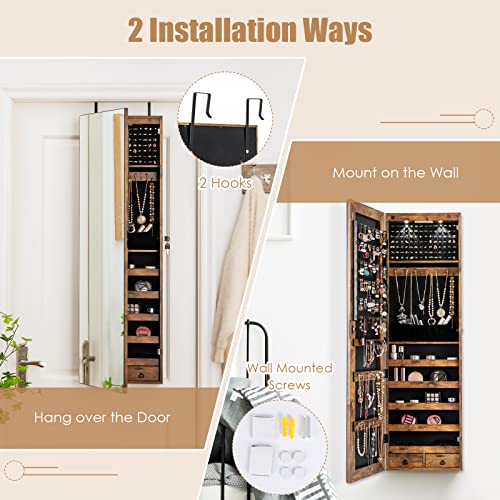 2 Installation Ways

2 Hooks

Mount on the Wall

Wall Mounted Screws

Hang over the Door