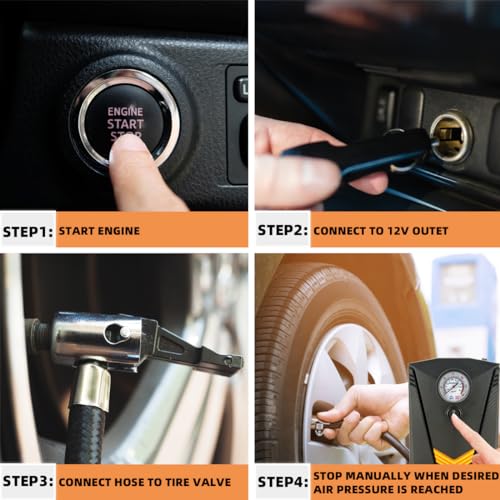 ENGINE
START
STOP

STEP1: START ENGINE

STEP2: CONNECT TO 12V OUTET

STEP3: CONNECT HOSE TO TIRE VALVE

STEP4: STOP MANUALLY WHEN DESIRED AIR PRESSURE IS REACHED