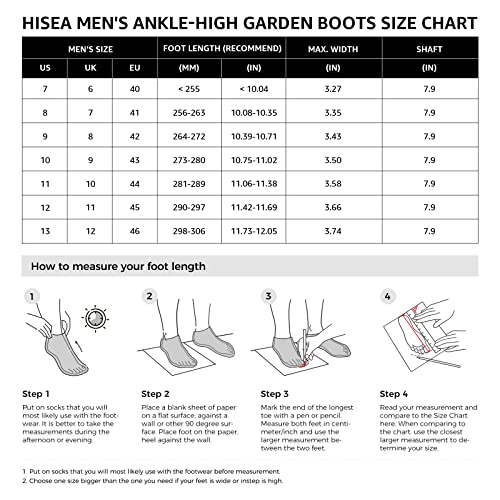 HISEA MEN'S ANKLE-HIGH GARDEN BOOTS SIZE CHART

| MEN'S SIZE | | | FOOT LENGTH (RECOMMEND) | | MAX. WIDTH | SHAFT |
|---|---|---|---|---|---|---|
| US | UK | EU | (MM) | (IN) | (IN) | (IN) |
| 7 | 6 | 40 | < 255 | < 10.04 | 3.27 | 7.9 |
| 8 | 7 | 41 | 256-263 | 10.08-10.35 | 3.35 | 7.9 |
| 9 | 8 | 42 | 264-272 | 10.39-10.71 | 3.43 | 7.9 |
| 10 | 9 | 43 | 273-280 | 10.75-11.02 | 3.50 | 7.9 |
| 11 | 10 | 44 | 281-289 | 11.06-11.38 | 3.58 | 7.9 |
| 12 | 11 | 45 | 290-297 | 11.42-11.69 | 3.66 | 7.9 |
| 13 | 12 | 46 | 298-306 | 11.73-12.05 | 3.74 | 7.9 |

How to measure your foot length

1

2

3

4

Step 1
Put on socks that you will most likely use with the footwear. It is better to take the measurements during the afternoon or evening.

Step 2
Place a blank sheet of paper on a flat surface, against a wall or other 90 degree surface. Place foot on the paper, heel against the wall.

Step 3
Mark the end of the longest toe with a pen or pencil. Measure both feet in centimeter/inch and use the larger measurement between the two feet.

Step 4
Read your measurement and compare to the Size Chart here. When comparing to the chart, use the closest larger measurement to determine your size.

1. Put on socks that you will most likely use with the footwear before measurement.
2. Choose one size bigger than the one you need if your feet is wide or instep is high.