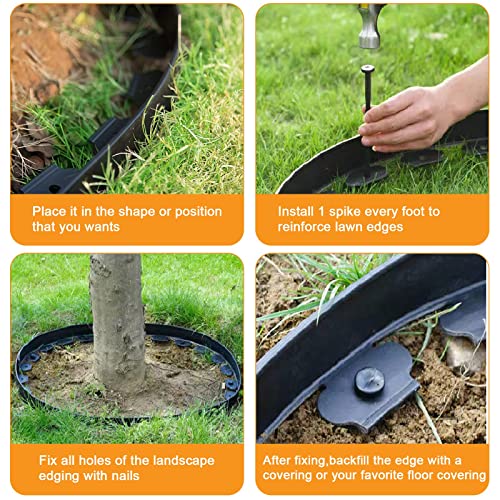 Place it in the shape or position that you wants

Install 1 spike every foot to reinforce lawn edges

Fix all holes of the landscape edging with nails

After fixing,backfill the edge with a covering or your favorite floor covering