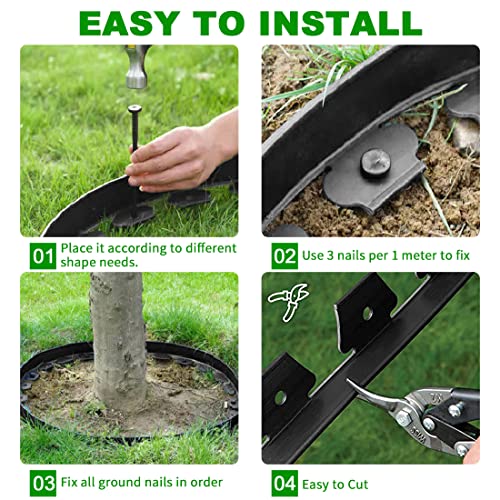 EASY TO INSTALL

01 Place it according to different shape needs.

02 Use 3 nails per 1 meter to fix

03 Fix all ground nails in order

04 Easy to Cut