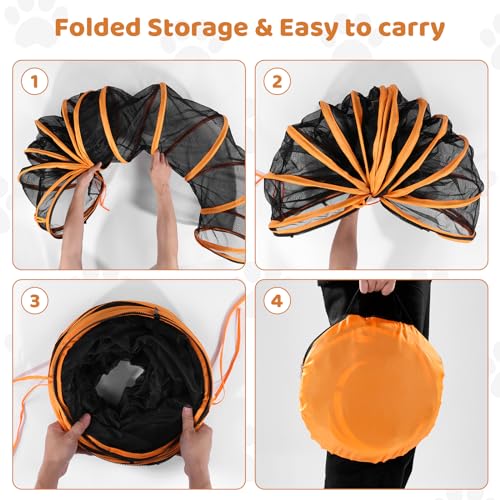 Folded Storage & Easy to carry

1

2

3

4