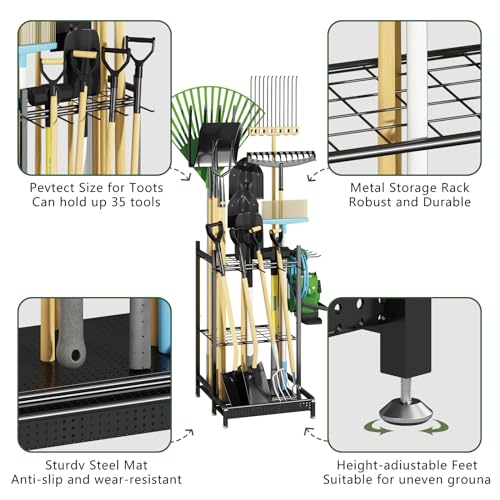 Pevtect Size for Toots
Can hold up 35 tools

Metal Storage Rack
Robust and Durable

Sturdv Steel Mat
Anti-slip and wear-resistant

Height-adiustable Feet
Suitable for uneven grouna