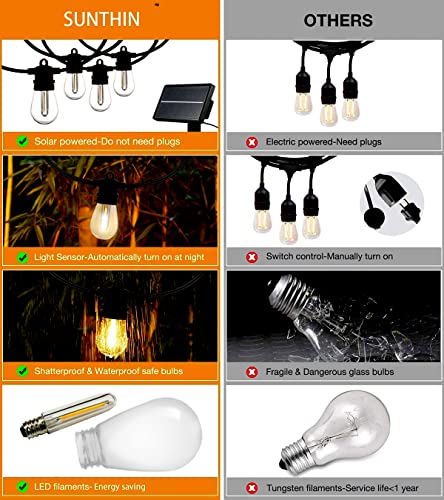 SUNTHIN

Solar powered-Do not need plugs

Light Sensor-Automatically turn on at night

Shatterproof & Waterproof safe bulbs

LED filaments- Energy saving

OTHERS

Electric powered-Need plugs

Switch control-Manually turn on

Fragile & Dangerous glass bulbs

Tungsten filaments-Service life<1 year