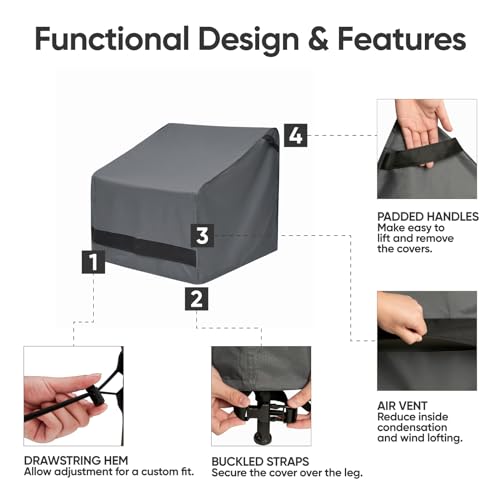 Functional Design & Features

4

3

1

2

PADDED HANDLES
Make easy to lift and remove the covers.

AIR VENT
Reduce inside condensation and wind lofting.

DRAWSTRING HEM
Allow adjustment for a custom fit.

BUCKLED STRAPS
Secure the cover over the leg.