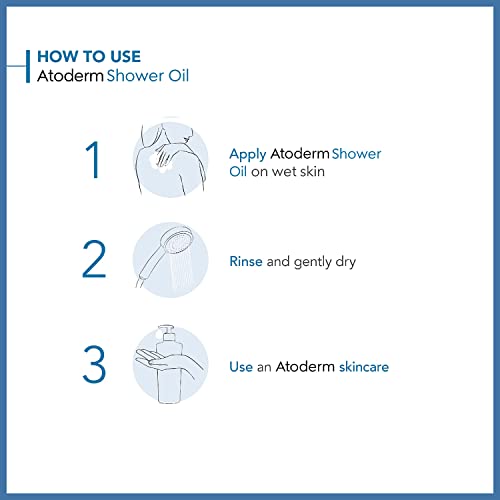 HOW TO USE
Atoderm Shower Oil

1

Apply Atoderm Shower Oil on wet skin

2

Rinse and gently dry

3

Use an Atoderm skincare