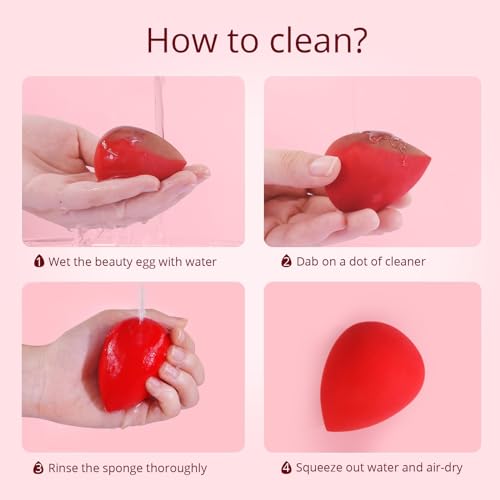 How to clean?

1 Wet the beauty egg with water

2 Dab on a dot of cleaner

3 Rinse the sponge thoroughly

4 Squeeze out water and air-dry