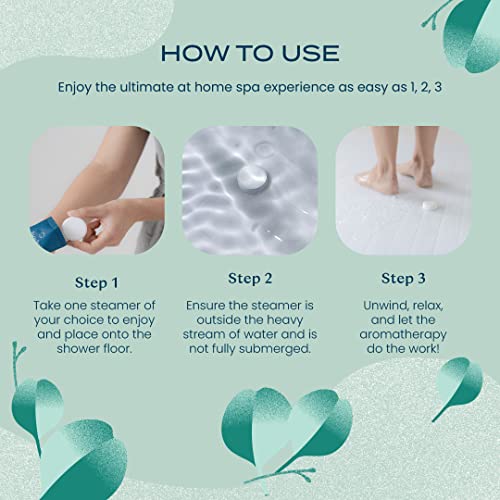 HOW TO USE

Enjoy the ultimate at home spa experience as easy as 1, 2, 3

Step 1

Take one steamer of your choice to enjoy and place onto the shower floor.

Step 2

Ensure the steamer is outside the heavy stream of water and is not fully submerged.

Step 3

Unwind, relax, and let the aromatherapy do the work!