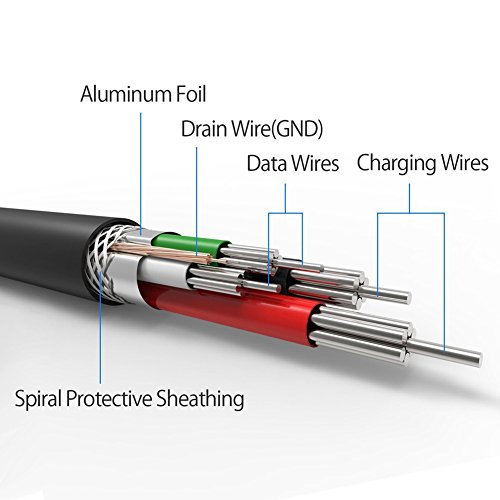 Aluminum Foil

Drain Wire(GND)

Data Wires

Charging Wires

Spiral Protective Sheathing