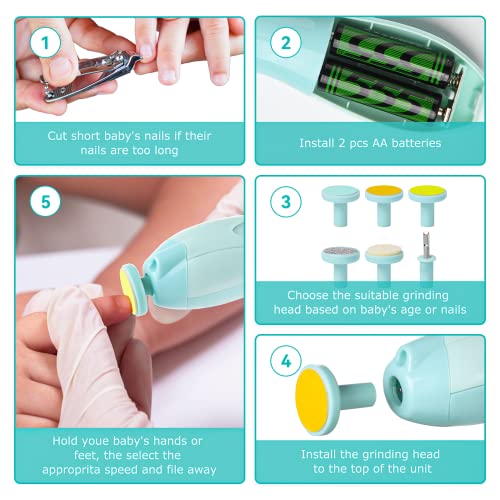 1

Cut short baby's nails if their nails are too long

2

Install 2 pcs AA batteries

5

Hold youe baby's hands or feet, the select the approprita speed and file away

3

Choose the suitable grinding head based on baby's age or nails

4

Install the grinding head to the top of the unit