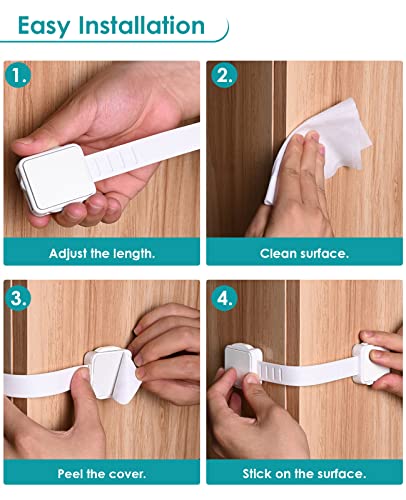 Easy Installation

1.

Adjust the length.

2.

Clean surface.

3.

Peel the cover.

4.

Stick on the surface.