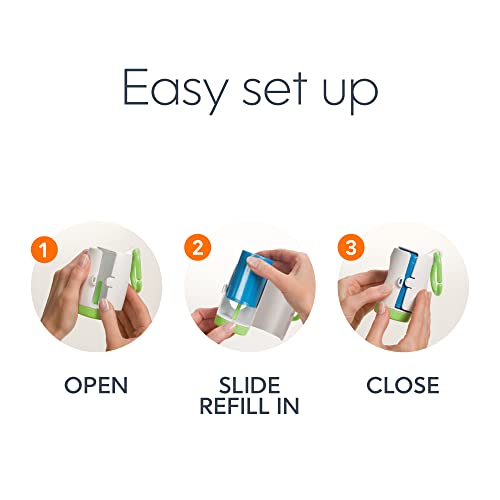 Easy set up

1

OPEN

2

SLIDE REFILL IN

3

CLOSE