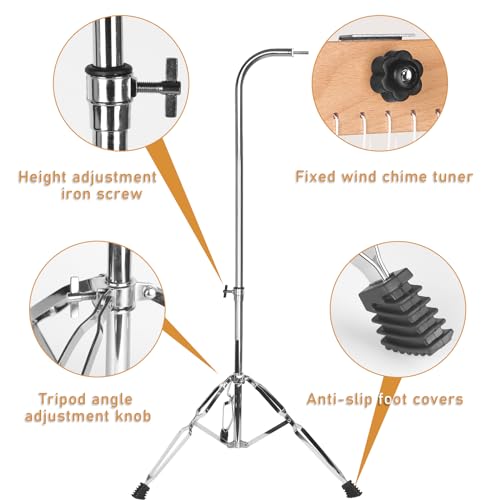 Height adjustment iron screw

Fixed wind chime tuner

Tripod angle adjustment knob

Anti-slip foot covers