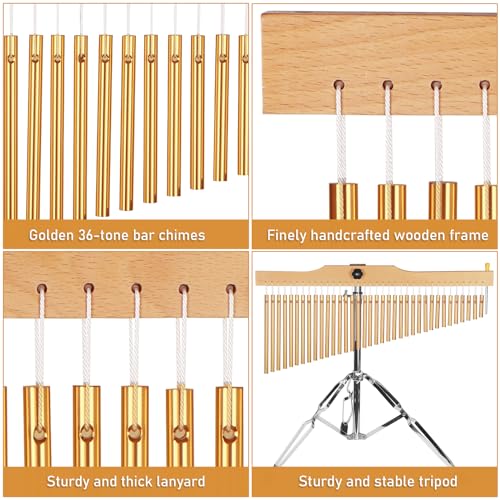 Golden 36-tone bar chimes

Finely handcrafted wooden frame

Sturdy and thick lanyard

Sturdy and stable tripod