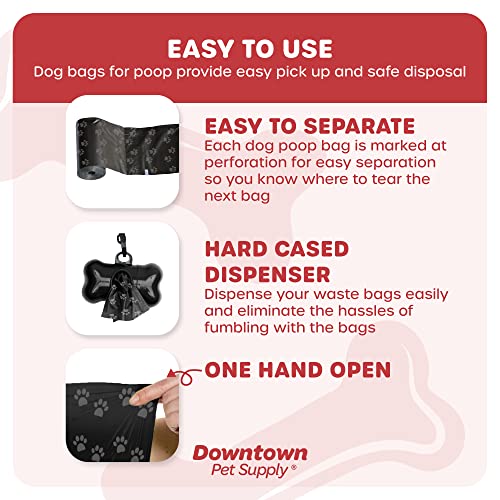 EASY TO USE
Dog bags for poop provide easy pick up and safe disposal

EASY TO SEPARATE
Each dog poop bag is marked at perforation for easy separation so you know where to tear the next bag

HARD CASED DISPENSER
Dispense your waste bags easily and eliminate the hassles of fumbling with the bags

ONE HAND OPEN

Downtown
Pet Supply®