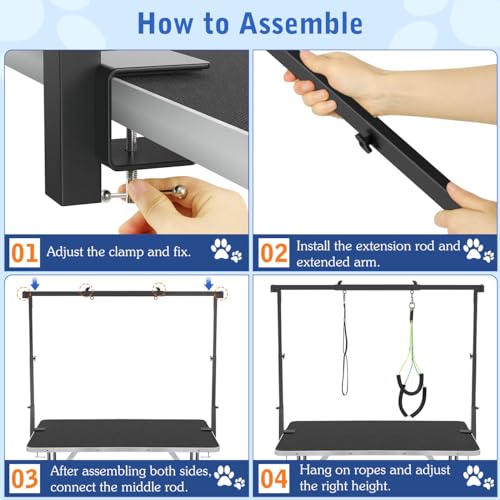 How to Assemble

01 Adjust the clamp and fix.

02 Install the extension rod and extended arm.

03 After assembling both sides, connect the middle rod.

04 Hang on ropes and adjust the right height.