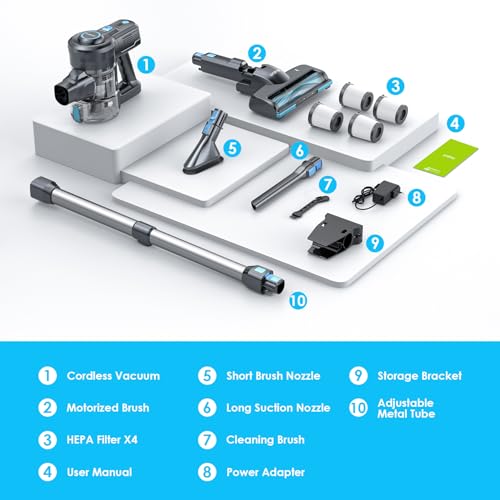 1
2
3
4
5
6
7
8
9
10

1 Cordless Vacuum
2 Motorized Brush
3 HEPA Filter X4
4 User Manual

5 Short Brush Nozzle
6 Long Suction Nozzle
7 Cleaning Brush
8 Power Adapter

9 Storage Bracket
10 Adjustable Metal Tube