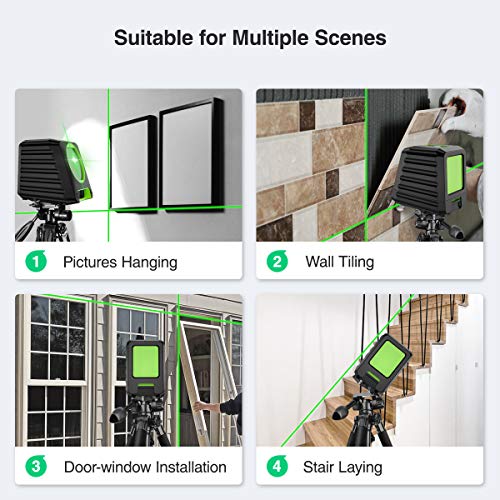 Suitable for Multiple Scenes

1 Pictures Hanging

2 Wall Tiling

3 Door-window Installation

4 Stair Laying