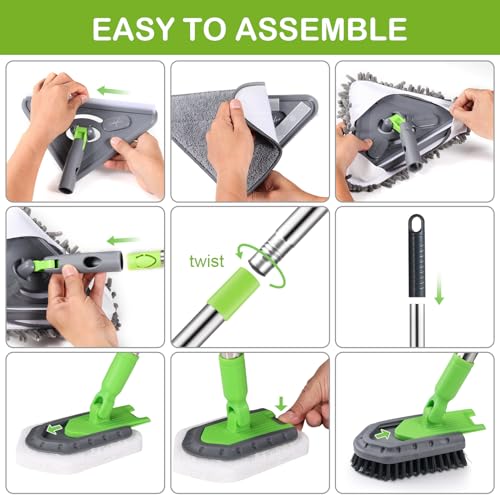 EASY TO ASSEMBLE

twist