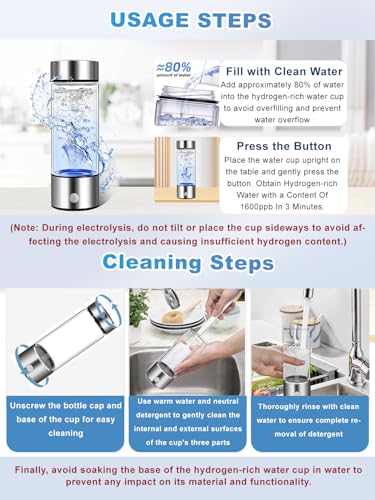 USAGE STEPS

≈80%
amount of water

Fill with Clean Water
Add approximately 80% of water into the hydrogen-rich water cup to avoid overfilling and prevent water overflow

Press the Button
Place the water cup upright on the table and gently press the button. Obtain Hydrogen-rich Water with a Content Of 1600ppb In 3 Minutes.

(Note: During electrolysis, do not tilt or place the cup sideways to avoid affecting the electrolysis and causing insufficient hydrogen content.)

Cleaning Steps

Unscrew the bottle cap and base of the cup for easy cleaning

Use warm water and neutral detergent to gently clean the internal and external surfaces of the cup's three parts

Thoroughly rinse with clean water to ensure complete removal of detergent

Finally, avoid soaking the base of the hydrogen-rich water cup in water to prevent any impact on its material and functionality.