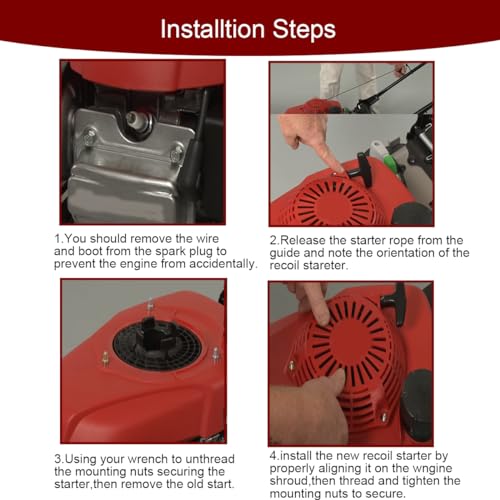 Installtion Steps

1.You should remove the wire and boot from the spark plug to prevent the engine from accidentally.

2.Release the starter rope from the guide and note the orientation of the recoil stareter.

3.Using your wrench to unthread the mounting nuts securing the starter,then remove the old start.

4.install the new recoil starter by properly aligning it on the wngine shroud,then thread and tighten the mounting nuts to secure.