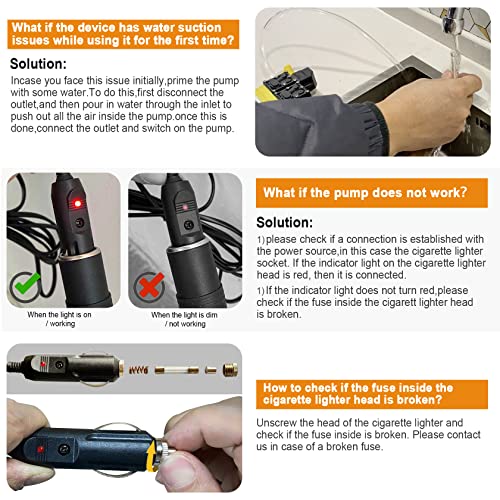 What if the device has water suction issues while using it for the first time?

Solution:

Incase you face this issue initially,prime the pump with some water.To do this,first disconnect the outlet,and then pour in water through the inlet to push out all the air inside the pump.once this is done,connect the outlet and switch on the pump.

When the light is on / working

When the light is dim / not working

What if the pump does not work?

Solution:

1) please check if a connection is established with the power source,in this case the cigarette lighter socket. If the indicator light on the cigarette lighter head is red, then it is connected.

1) If the indicator light does not turn red,please check if the fuse inside the cigarett lighter head is broken.

How to check if the fuse inside the cigarette lighter head is broken?

Unscrew the head of the cigarette lighter and check if the fuse inside is broken. Please contact us in case of a broken fuse.