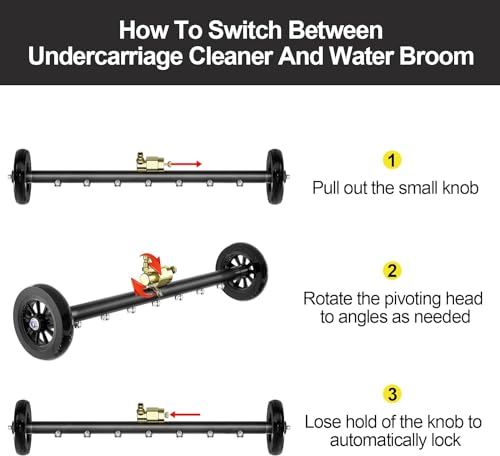 How To Switch Between Undercarriage Cleaner And Water Broom

1
Pull out the small knob

2
Rotate the pivoting head to angles as needed

3
Lose hold of the knob to automatically lock