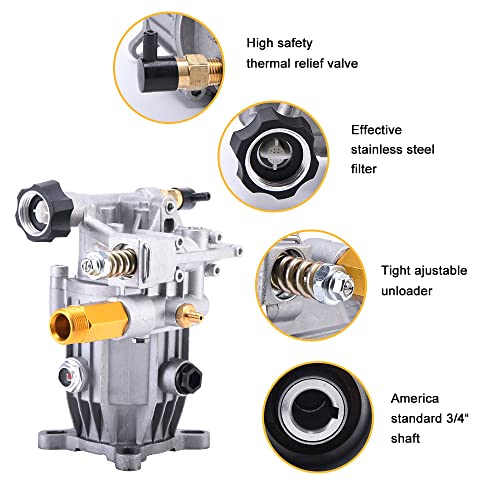 High safety
thermal relief valve

Effective
stainless steel
filter

Tight ajustable
unloader

America
standard 3/4"
shaft